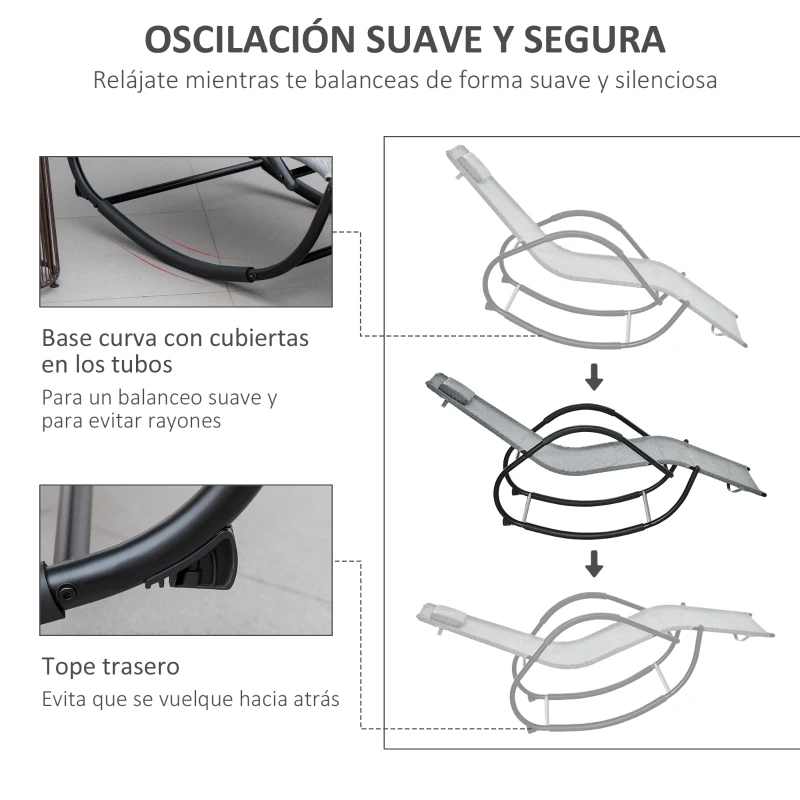 OSCILACIÓN SUAVE Y SEGURA
Relájate mientras te balanceas de forma suave y silenciosa

Base curva con cubiertas en los tubos
Para un balanceo suave y para evitar rayones

Tope trasero
Evita que se vuelque hacia atrás