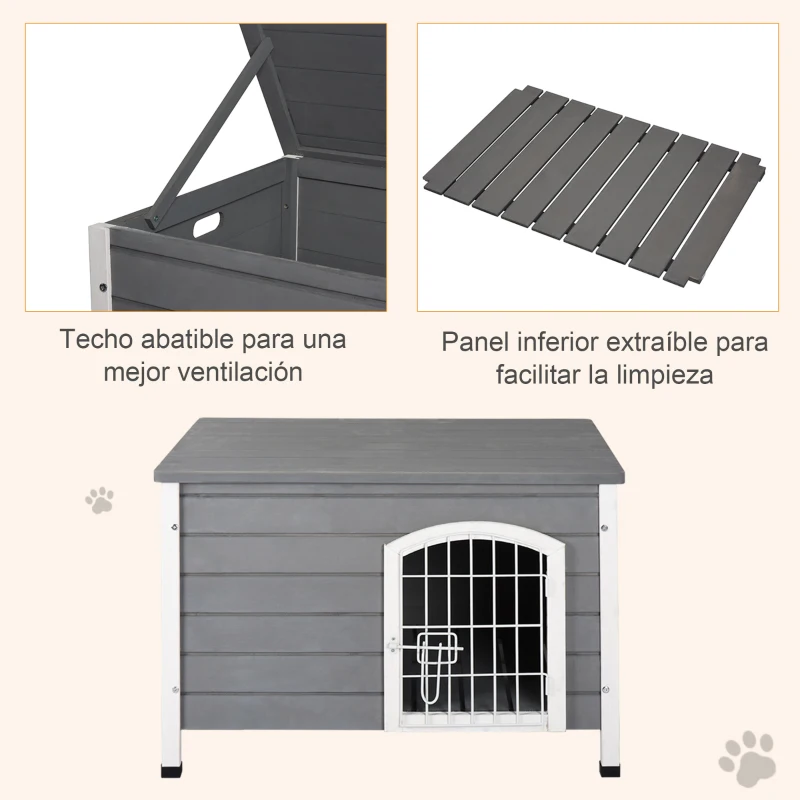 Techo abatible para una mejor ventilación

Panel inferior extraíble para facilitar la limpieza