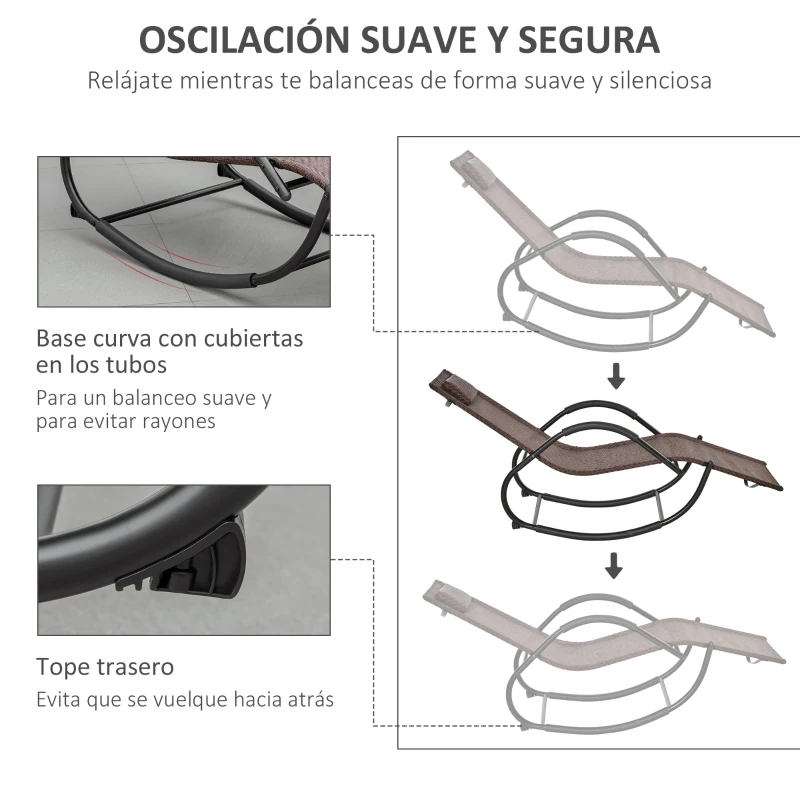 OSCILACIÓN SUAVE Y SEGURA
Relájate mientras te balanceas de forma suave y silenciosa

Base curva con cubiertas en los tubos
Para un balanceo suave y para evitar rayones

Tope trasero
Evita que se vuelque hacia atrás