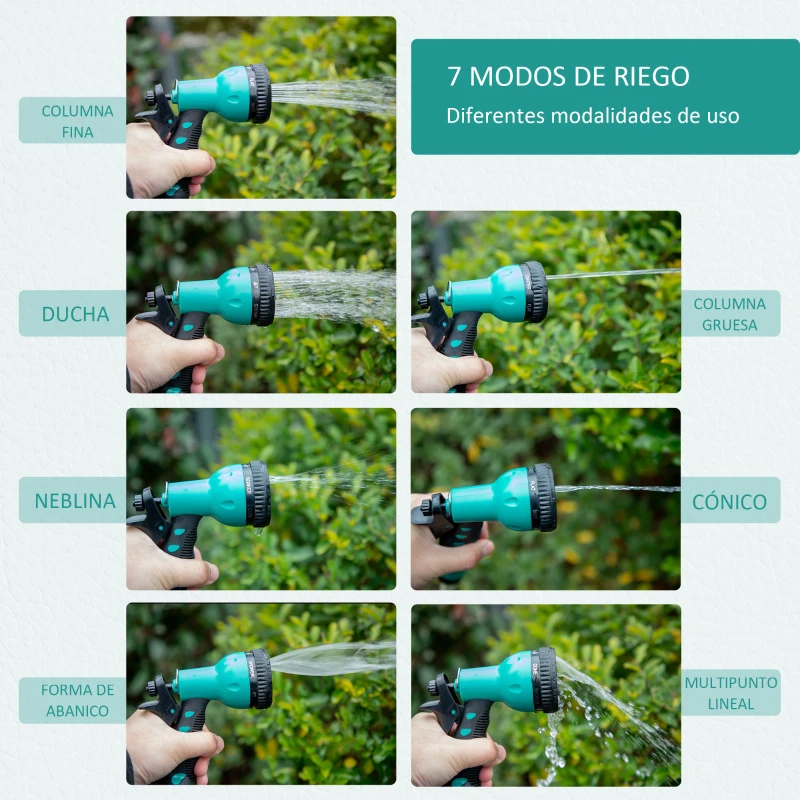 7 MODOS DE RIEGO
Diferentes modalidades de uso

COLUMNA FINA

DUCHA

COLUMNA GRUESA

NEBLINA

CÓNICO

FORMA DE ABANICO

MULTIPUNTO LINEAL