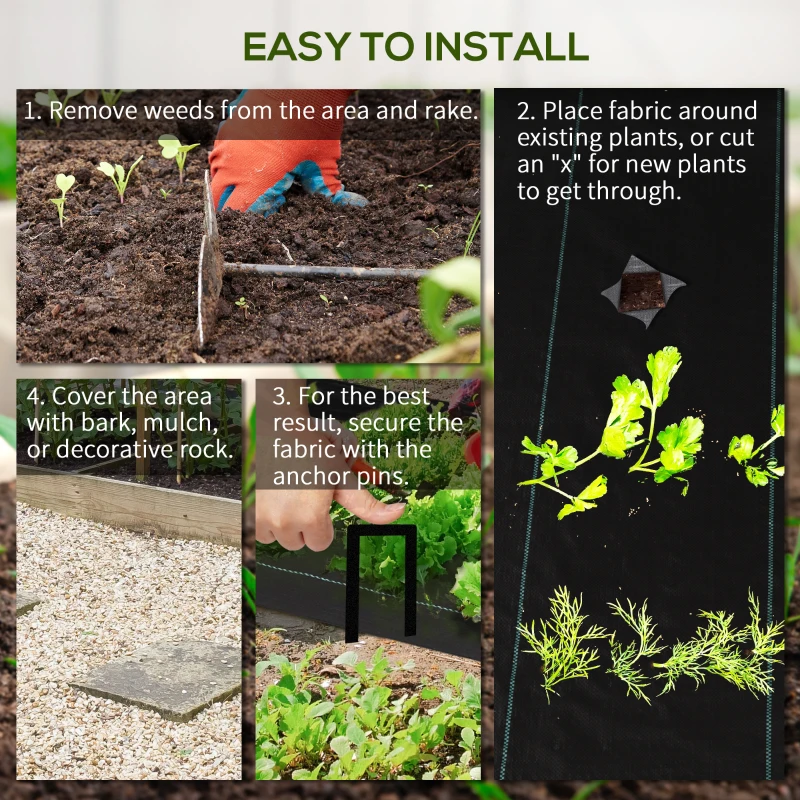 EASY TO INSTALL

1. Remove weeds from the area and rake.

2. Place fabric around existing plants, or cut an "x" for new plants to get through.

4. Cover the area with bark, mulch, or decorative rock.

3. For the best result, secure the fabric with the anchor pins.