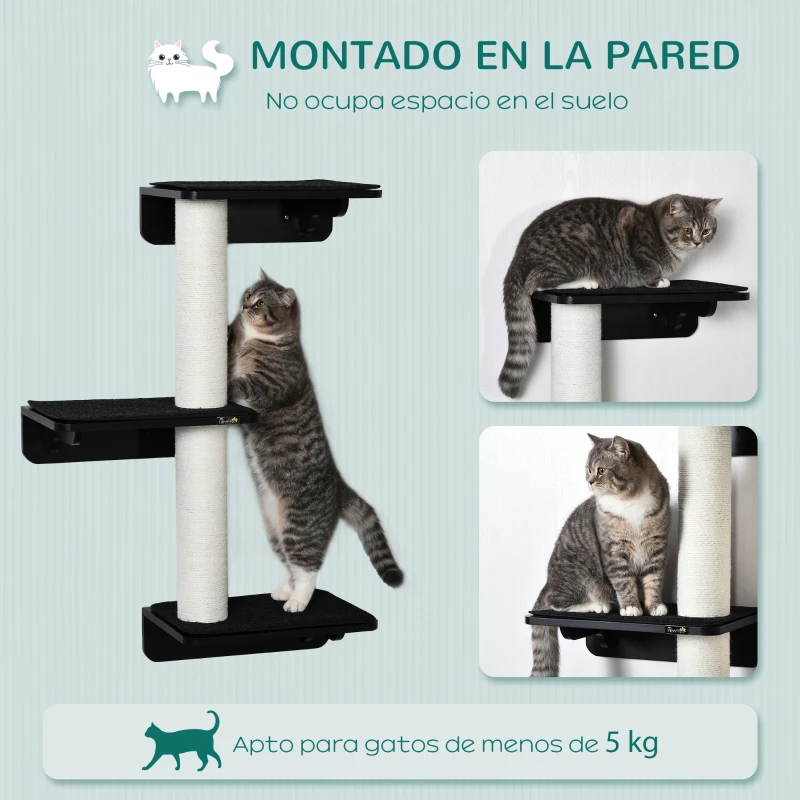 MONTADO EN LA PARED
No ocupa espacio en el suelo

Apto para gatos de menos de 5 kg