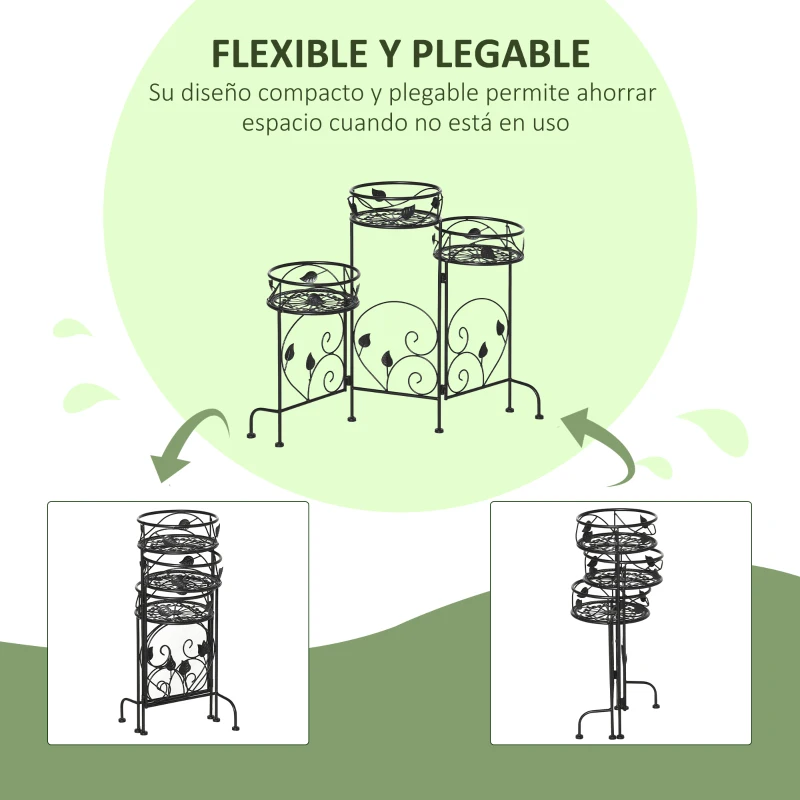 FLEXIBLE Y PLEGABLE

Su diseño compacto y plegable permite ahorrar espacio cuando no está en uso