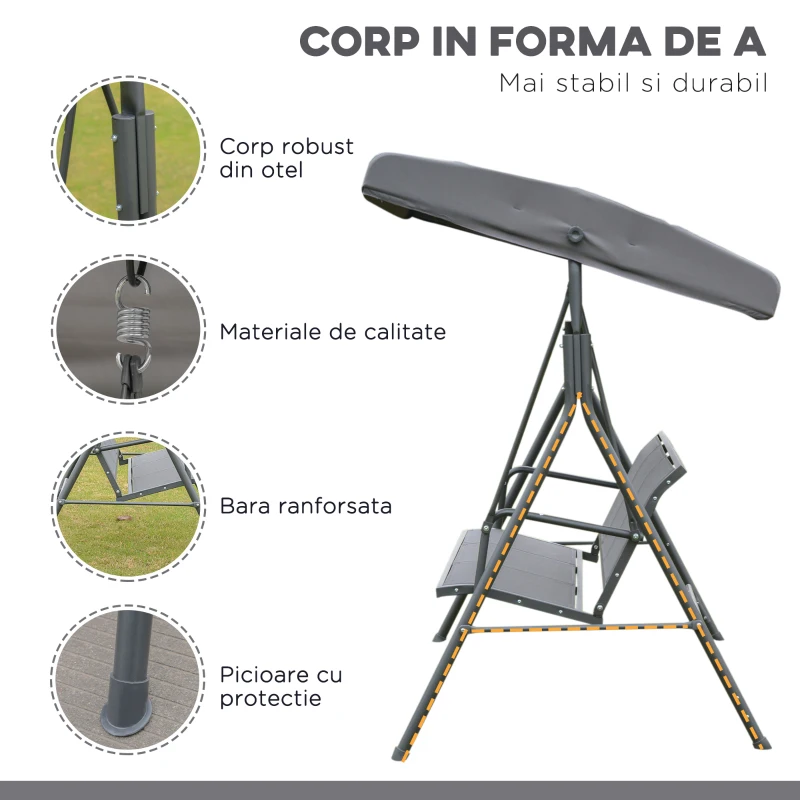 CORP IN FORMA DE A
Mai stabil si durabil

Corp robust din otel

Materiale de calitate

Bara ranforsata

Picioare cu protectie