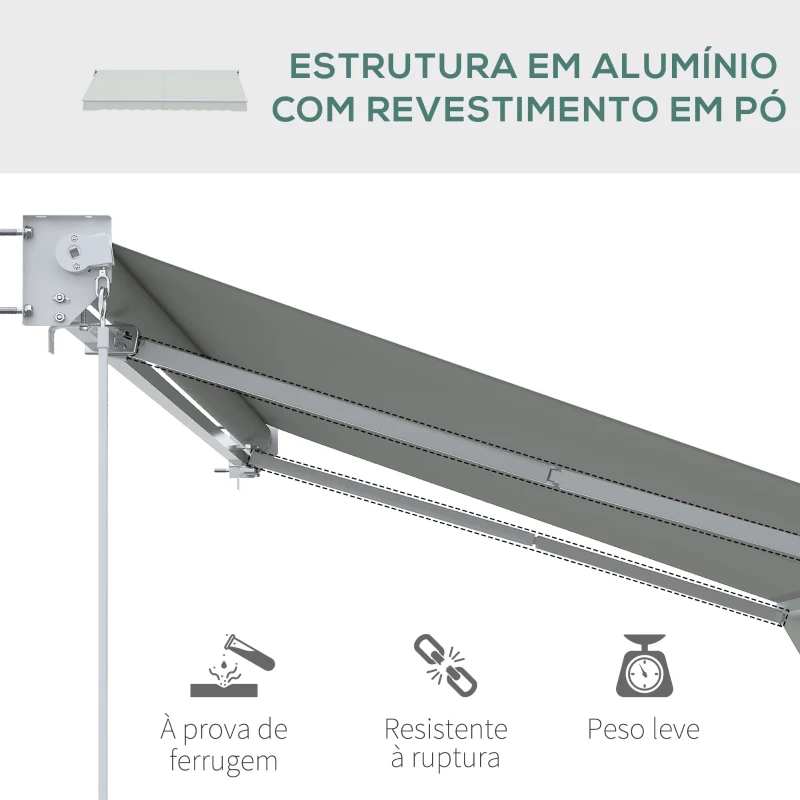 ESTRUTURA EM ALUMÍNIO
COM REVESTIMENTO EM PÓ

À prova de ferrugem

Resistente à ruptura

Peso leve