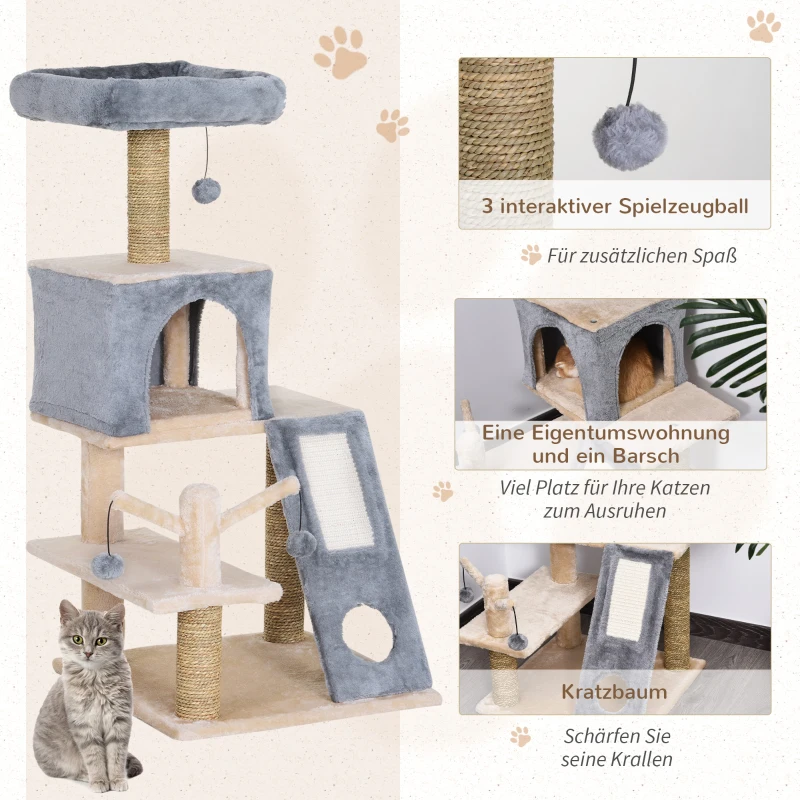 3 interaktiver Spielzeugball

Für zusätzlichen Spaß

Eine Eigentumswohnung und ein Barsch

Viel Platz für Ihre Katzen zum Ausruhen

Kratzbaum

Schärfen Sie seine Krallen