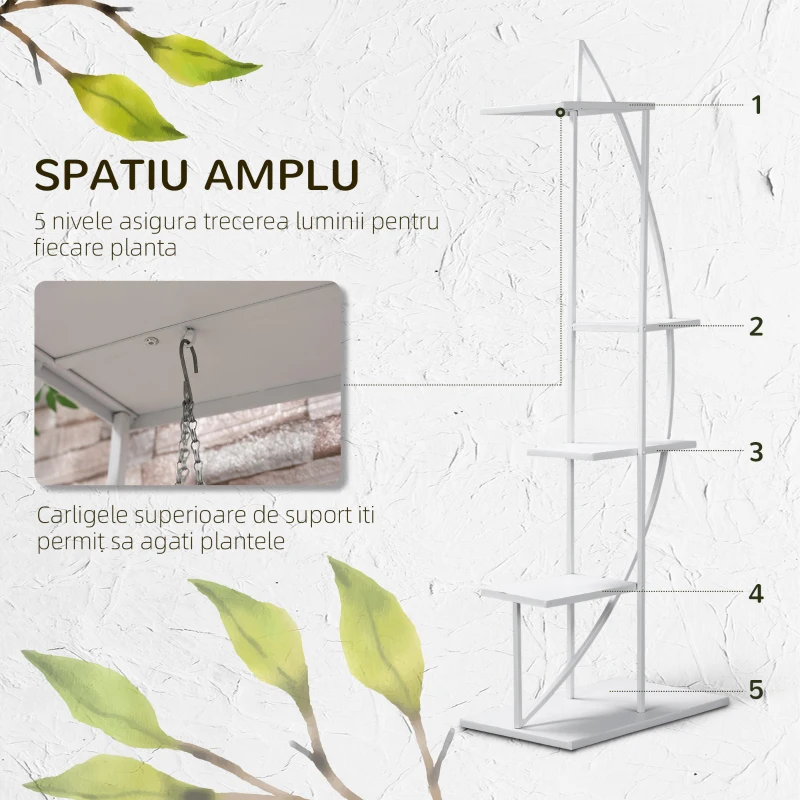 SPATIU AMPLU

5 nivele asigura trecerea luminii pentru fiecare planta

Carligele superioare de suport iti permiț sa agati plantele

1

2

3

4

5