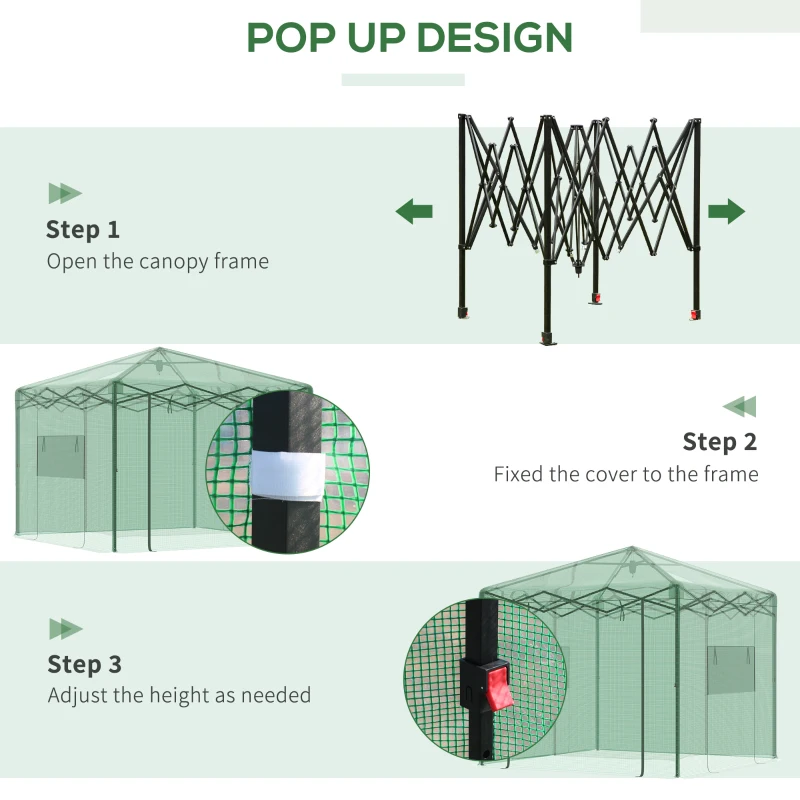 POP UP DESIGN

Step 1
Open the canopy frame

Step 2
Fixed the cover to the frame

Step 3
Adjust the height as needed