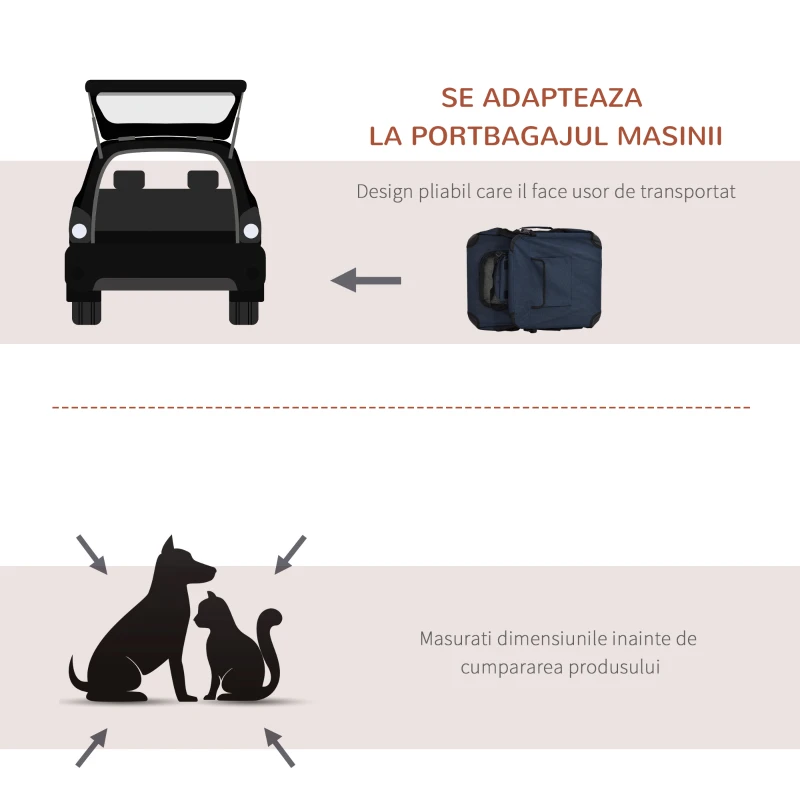 SE ADAPTEAZA
LA PORTBAGAJUL MASINII

Design pliabil care il face usor de transportat

Masurati dimensiunile inainte de cumpararea produsului