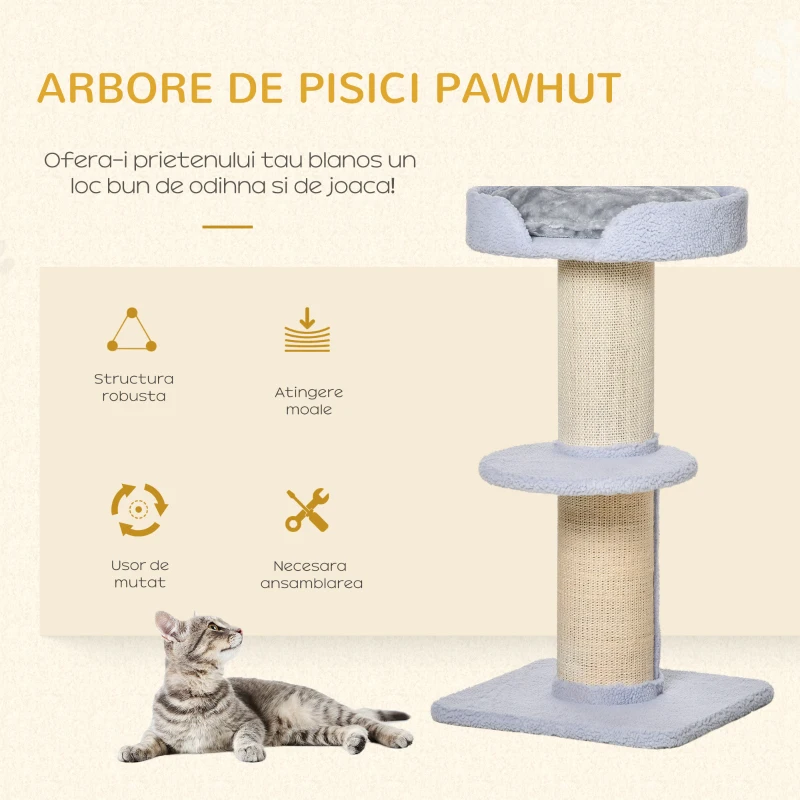 ARBORE DE PISICI PAWHUT

Ofera-i prietenului tau blanos un loc bun de odihna si de joaca!

Structura robusta

Atingere moale

Usor de mutat

Necesara ansamblarea