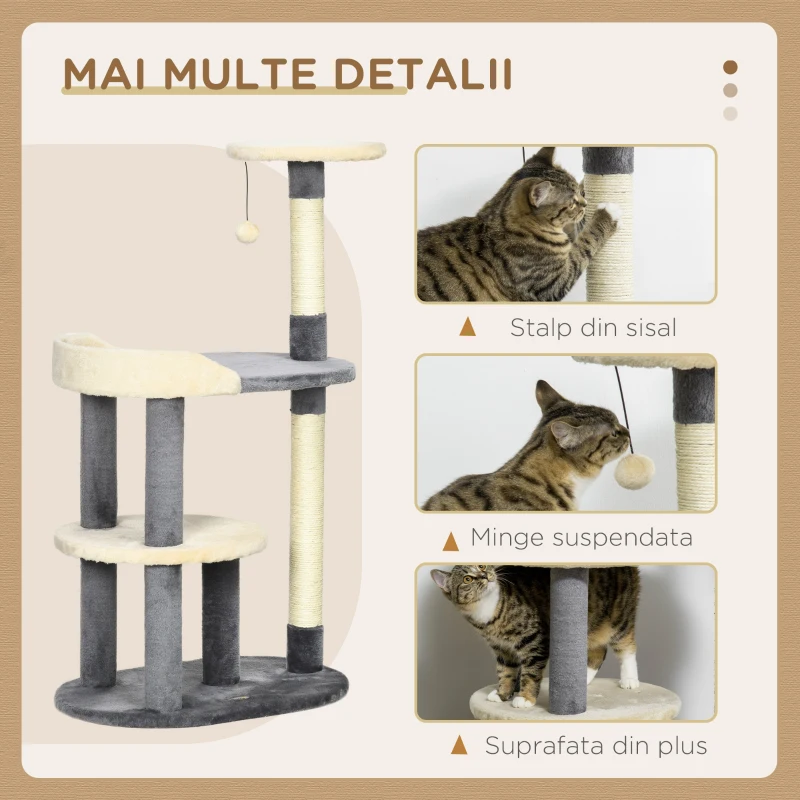 MAI MULTE DETALII

▲ Stalp din sisal

▲ Minge suspendata

▲ Suprafata din plus