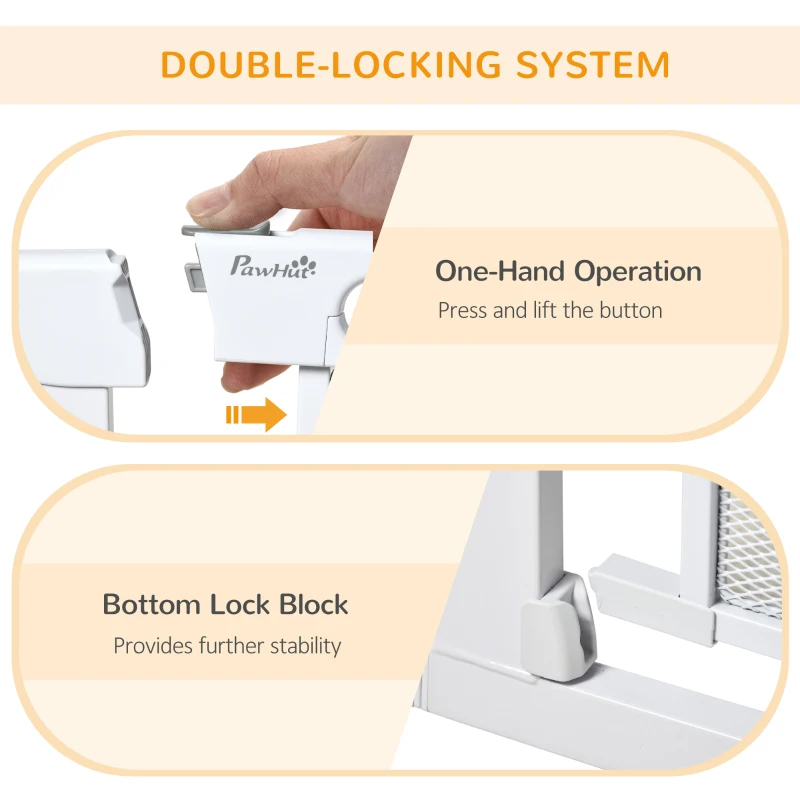 DOUBLE-LOCKING SYSTEM

PawHut

One-Hand Operation

Press and lift the button

Bottom Lock Block

Provides further stability