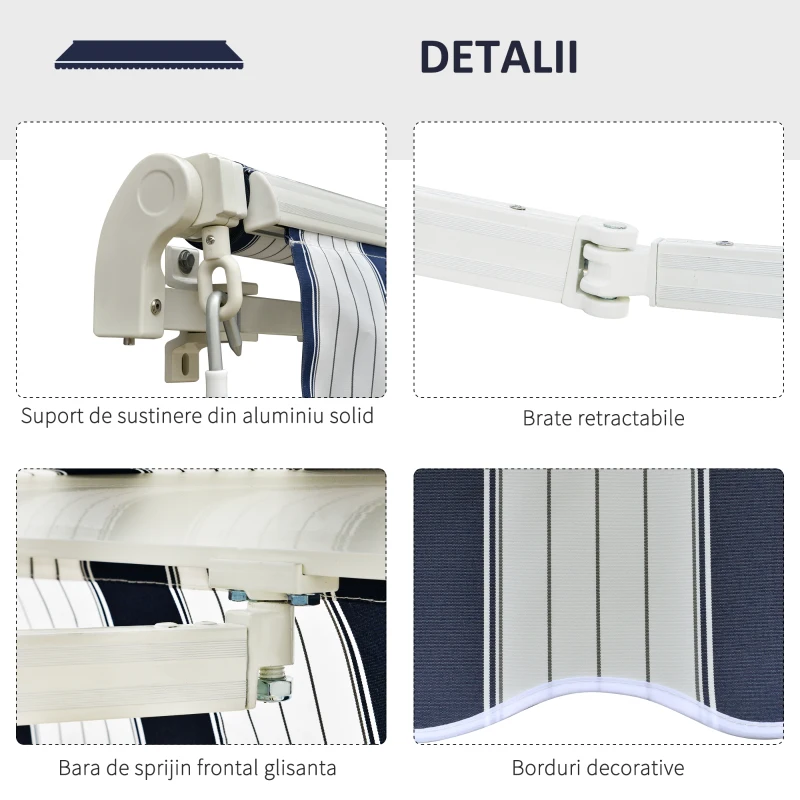 DETALII

Suport de sustinere din aluminiu solid

Brate retractabile

Bara de sprijin frontal glisanta

Borduri decorative