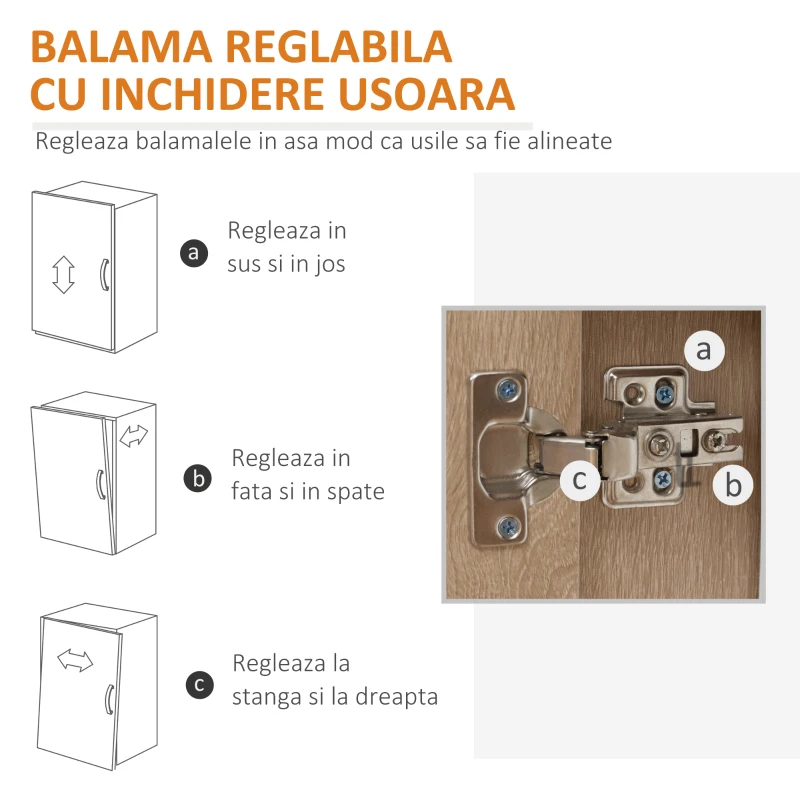 BALAMA REGLABILA CU INCHIDERE USOARA

Regleaza balamalele in asa mod ca usile sa fie alineate

a Regleaza in sus si in jos

b Regleaza in fata si in spate

c Regleaza la stanga si la dreapta

a

c

b