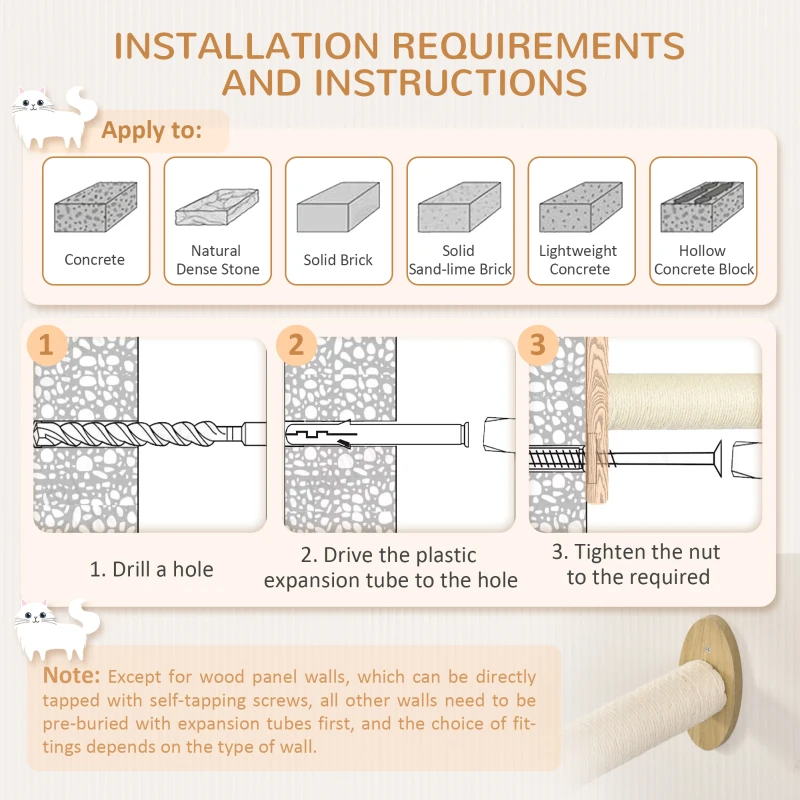 INSTALLATION REQUIREMENTS AND INSTRUCTIONS

Apply to:

Concrete

Natural Dense Stone

Solid Brick

Solid Sand-lime Brick

Lightweight Concrete

Hollow Concrete Block

1

2

3

1. Drill a hole

2. Drive the plastic expansion tube to the hole

3. Tighten the nut to the required

Note: Except for wood panel walls, which can be directly tapped with self-tapping screws, all other walls need to be pre-buried with expansion tubes first, and the choice of fittings depends on the type of wall.