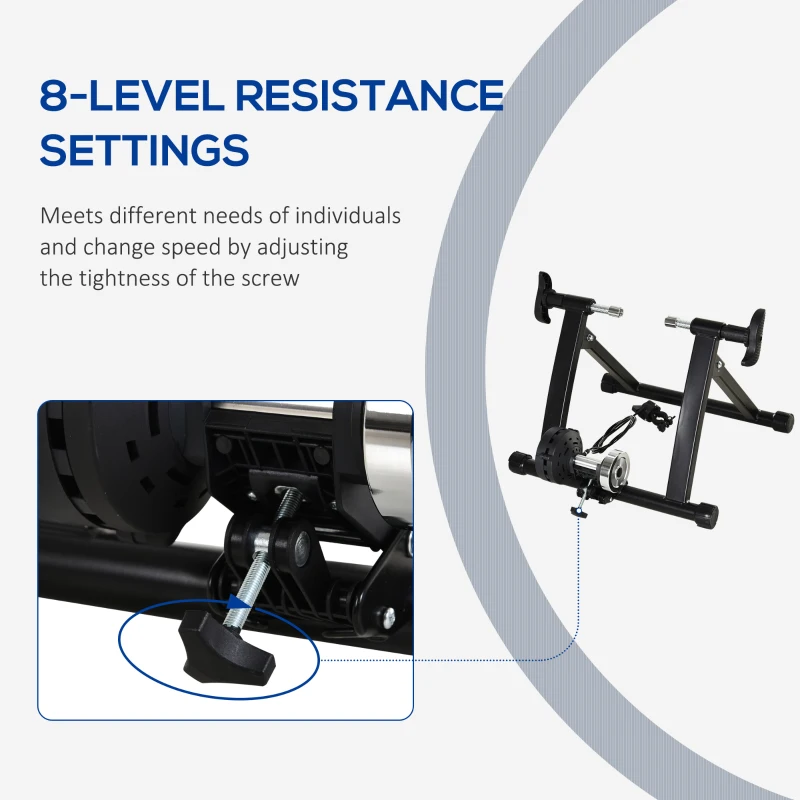 8-LEVEL RESISTANCE SETTINGS

Meets different needs of individuals and change speed by adjusting the tightness of the screw