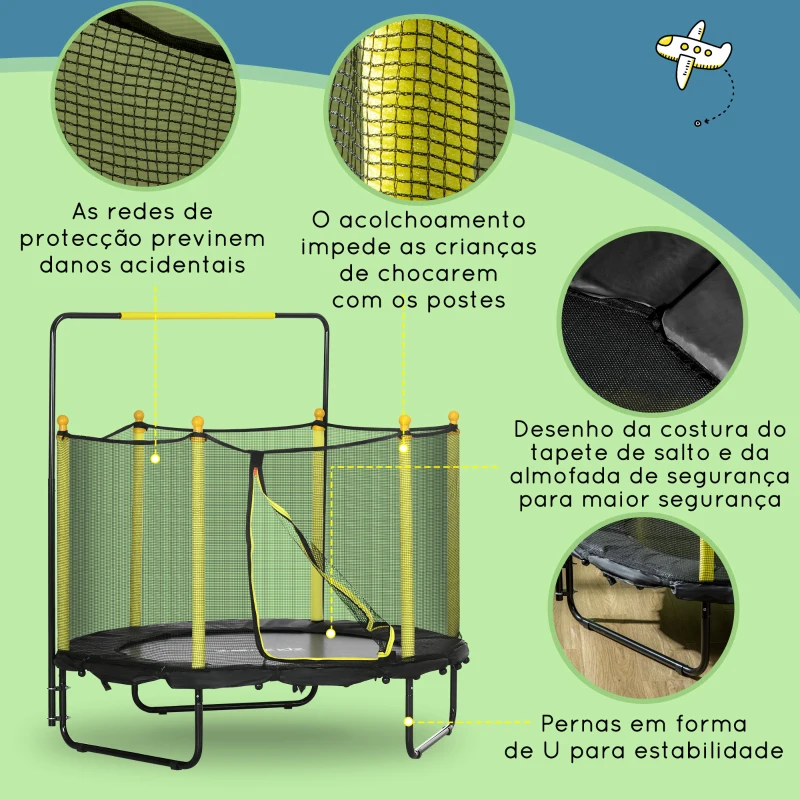 As redes de protecção previnem danos acidentais

O acolchoamento impede as crianças de chocarem com os postes

Desenho da costura do tapete de salto e da almofada de segurança para maior segurança

Pernas em forma de U para estabilidade