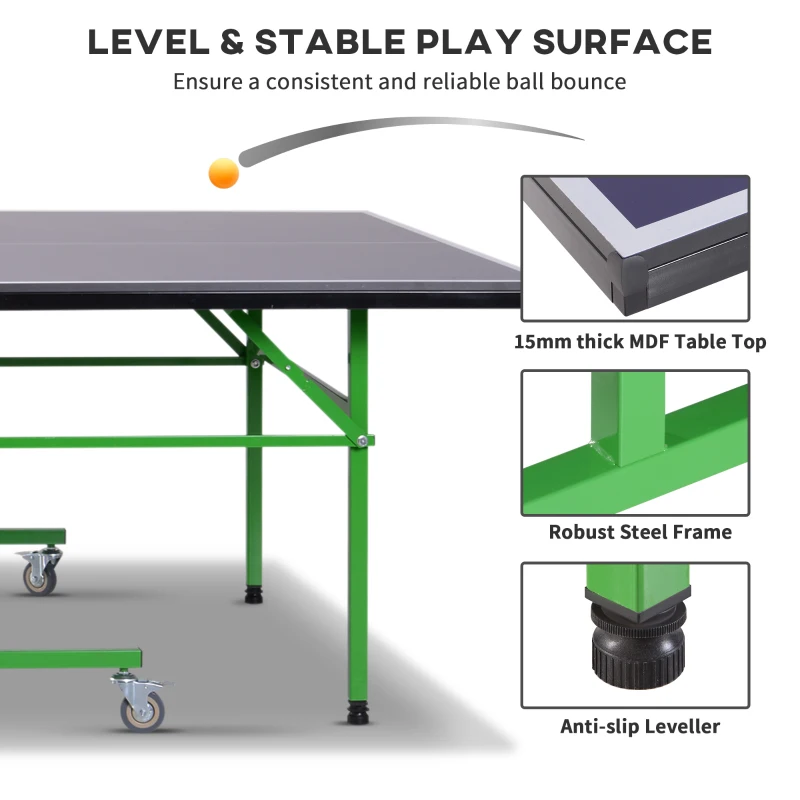 LEVEL & STABLE PLAY SURFACE

Ensure a consistent and reliable ball bounce

15mm thick MDF Table Top

Robust Steel Frame

Anti-slip Leveller