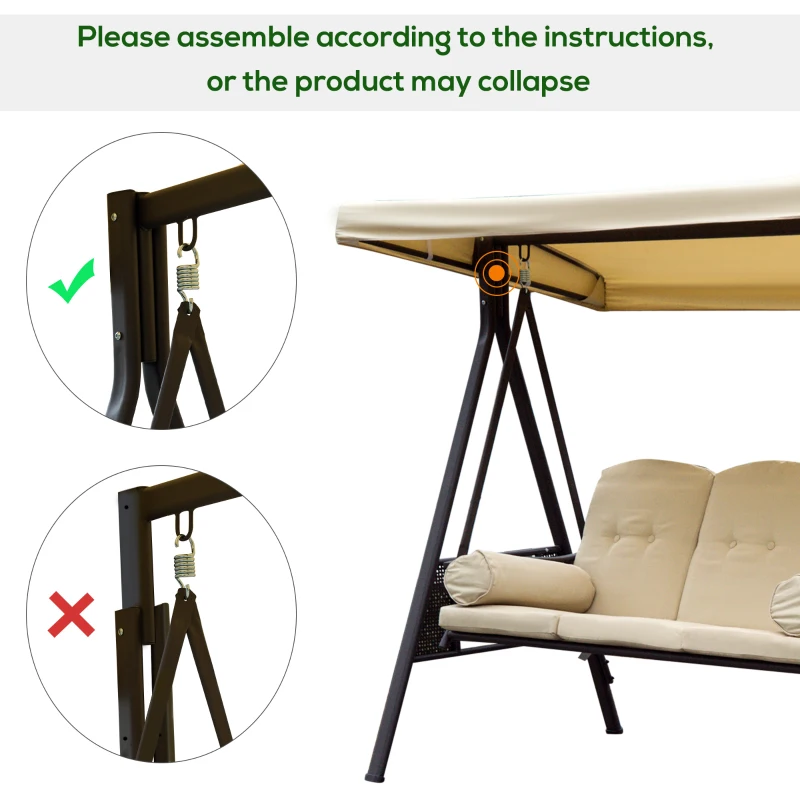 Please assemble according to the instructions, or the product may collapse