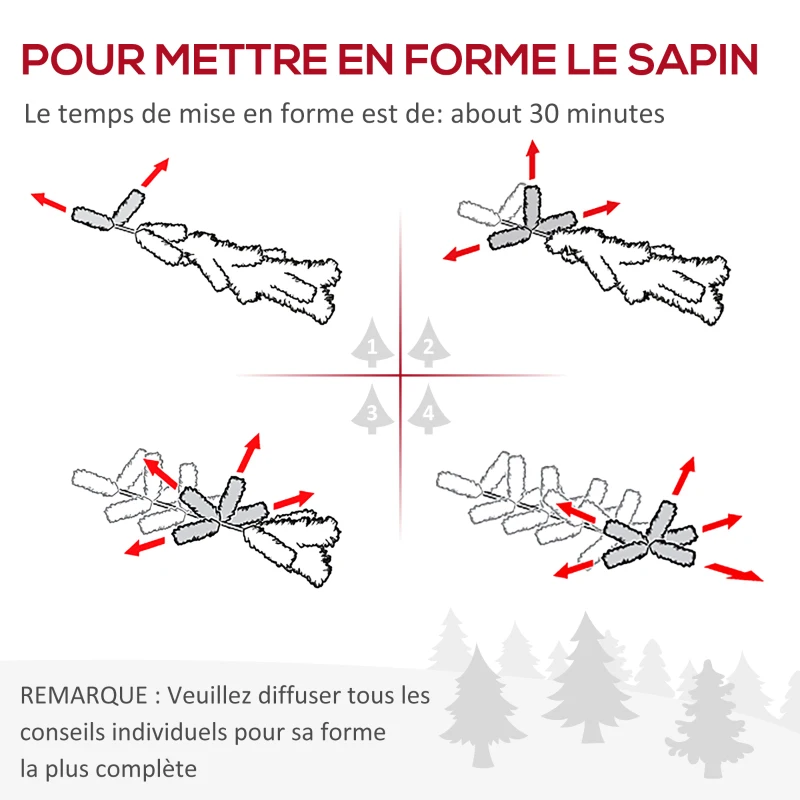 POUR METTRE EN FORME LE SAPIN

Le temps de mise en forme est de: about 30 minutes

1
2
3
4

REMARQUE : Veuillez diffuser tous les conseils individuels pour sa forme la plus complète