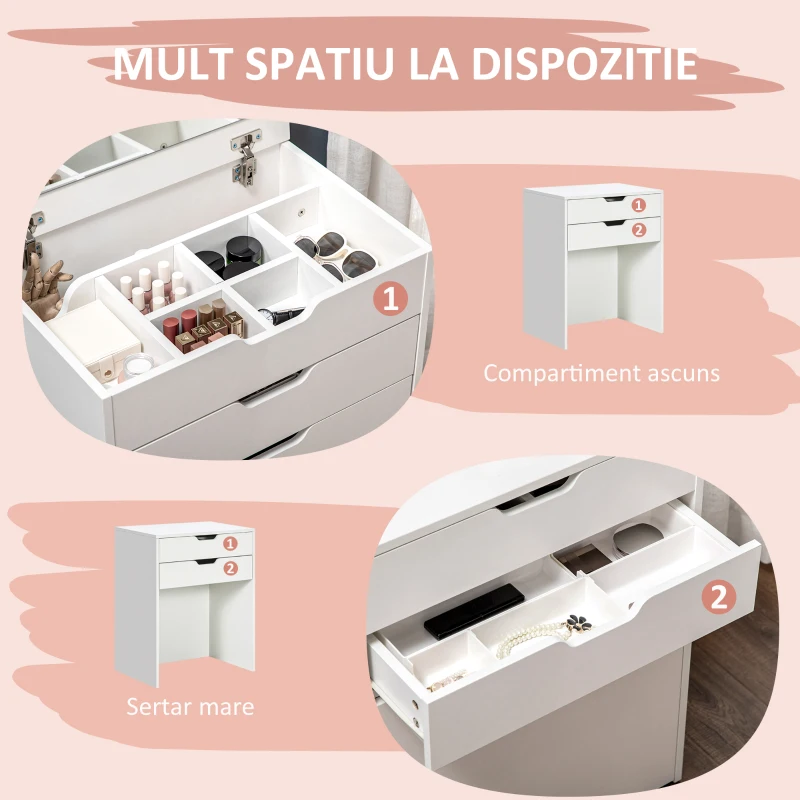 MULT SPATIU LA DISPOZITIE

1

1
2

Compartiment ascuns

1
2

Sertar mare

2