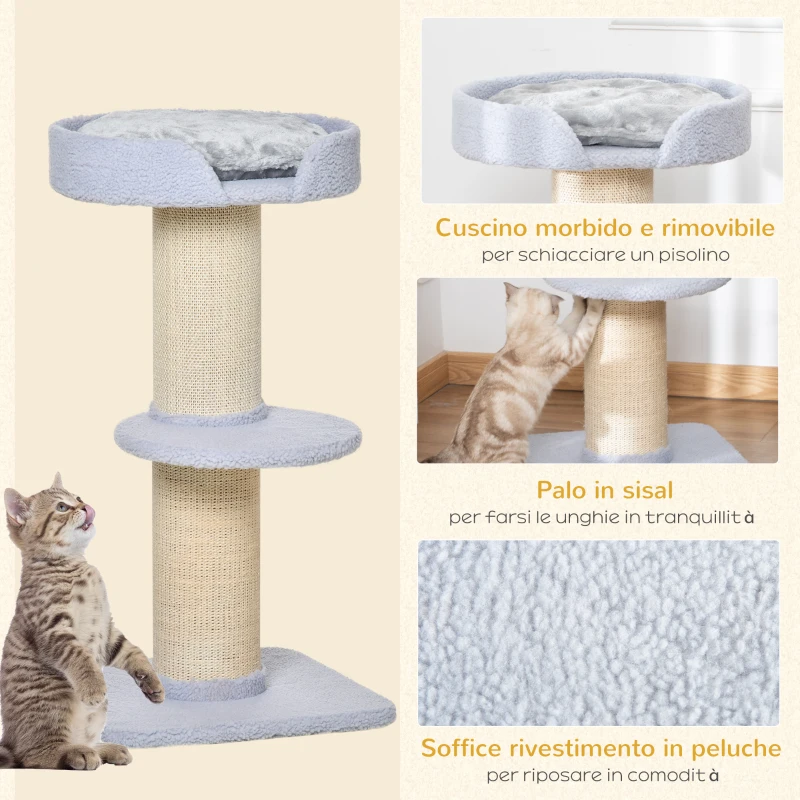 Cuscino morbido e rimovibile
per schiacciare un pisolino

Palo in sisal
per farsi le unghie in tranquillità

Soffice rivestimento in peluche
per riposare in comodità