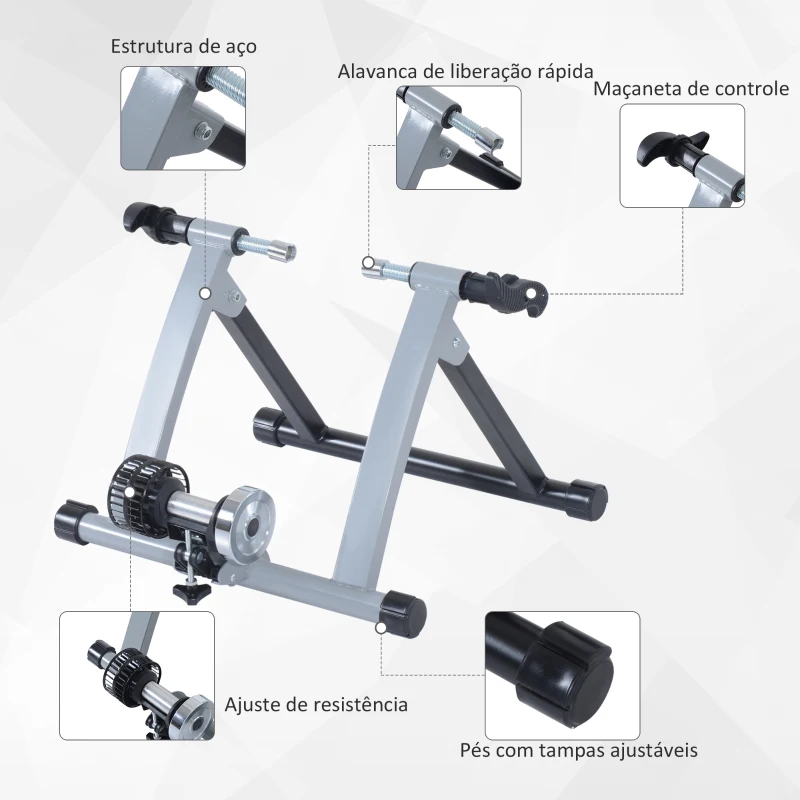 Estrutura de aço

Alavanca de liberação rápida

Maçaneta de controle

Ajuste de resistência

Pés com tampas ajustáveis