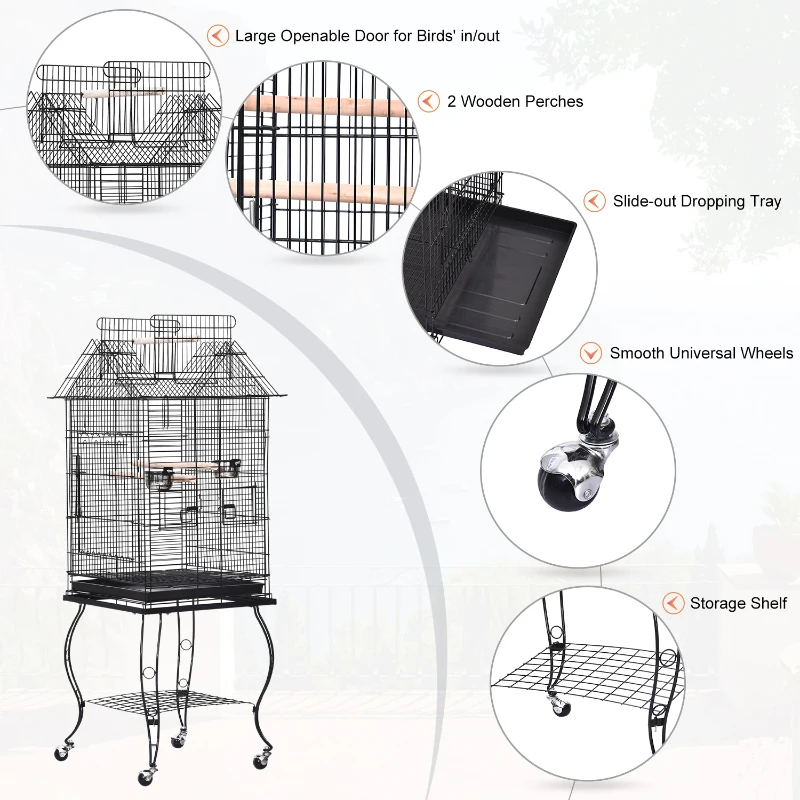 Large Openable Door for Birds' in/out

2 Wooden Perches

Slide-out Dropping Tray

Smooth Universal Wheels

Storage Shelf