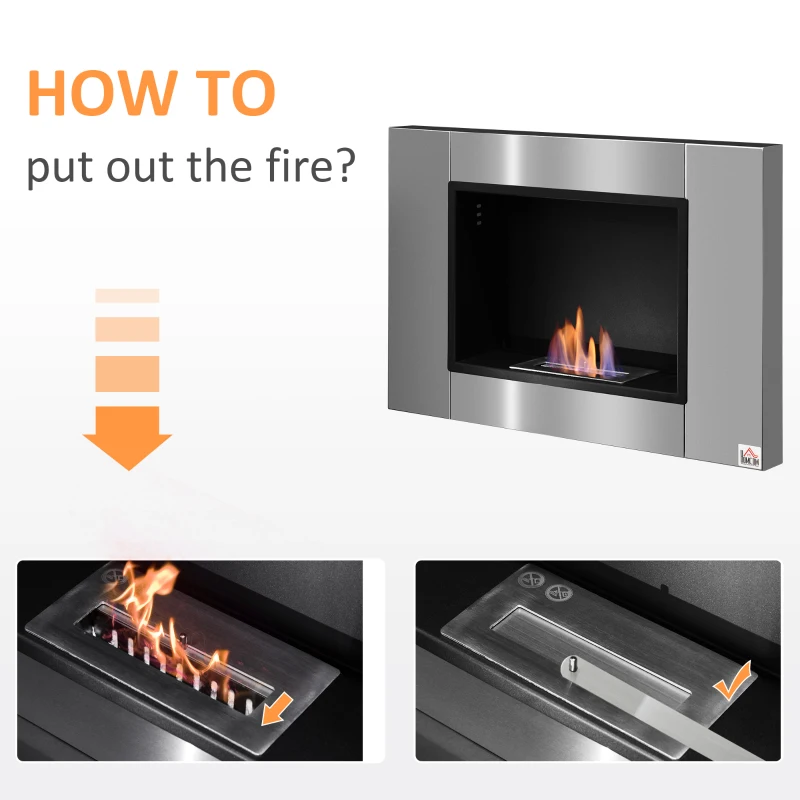 HOW TO
put out the fire?

HOMCOM