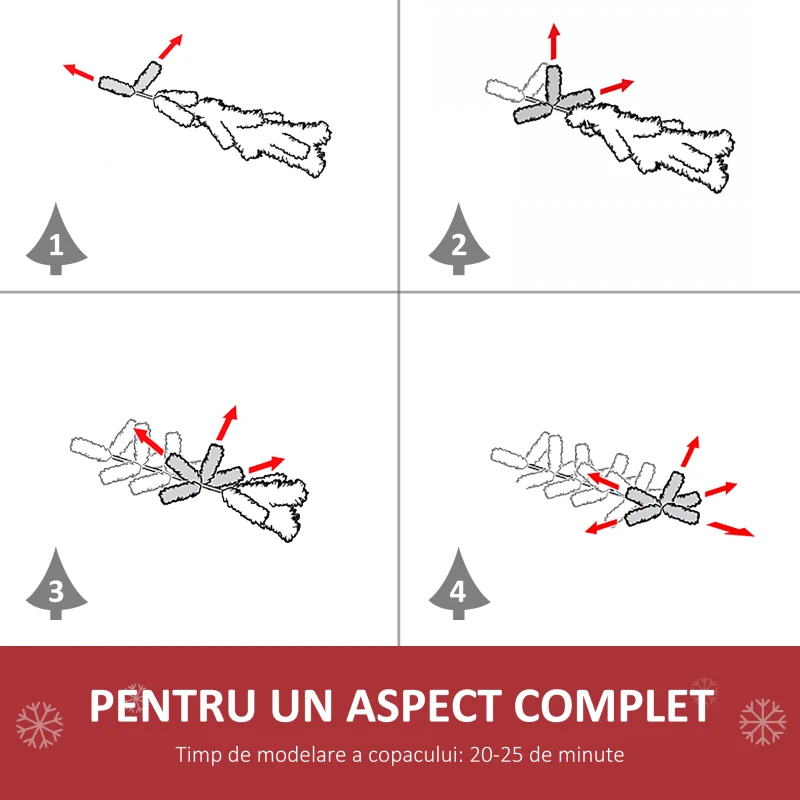 1

2

3

4

PENTRU UN ASPECT COMPLET

Timp de modelare a copacului: 20-25 de minute