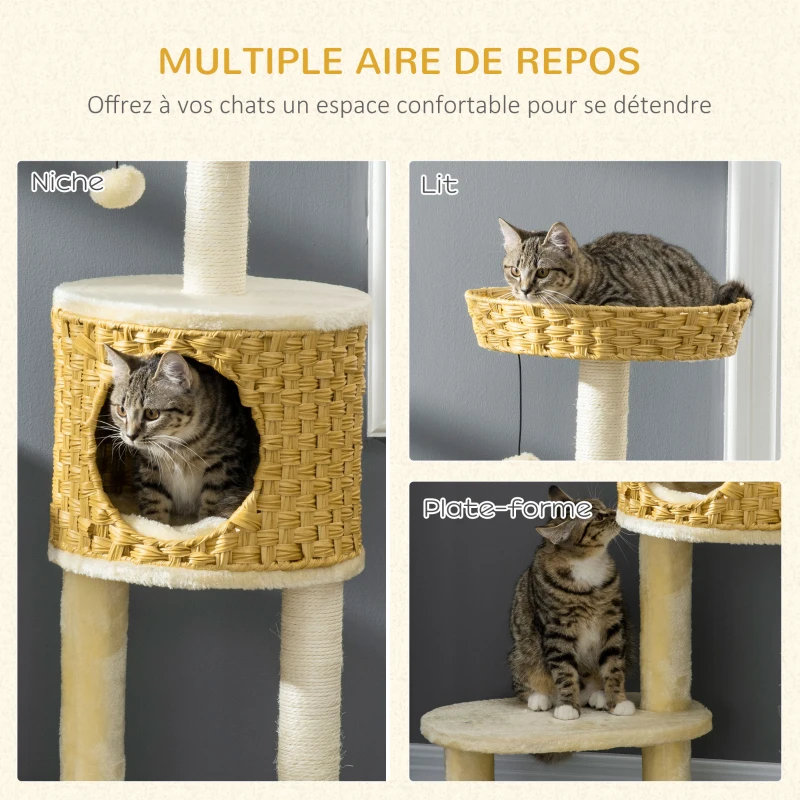 MULTIPLE AIRE DE REPOS
Offrez à vos chats un espace confortable pour se détendre

Niche

Lit

Plate-forme