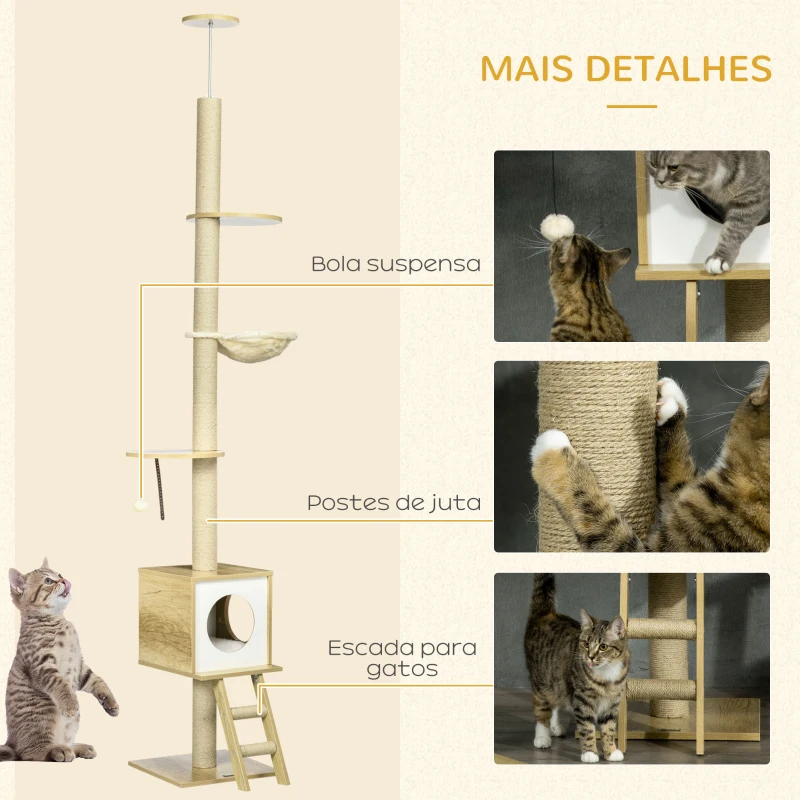 MAIS DETALHES

Bola suspensa

Postes de juta

Escada para gatos