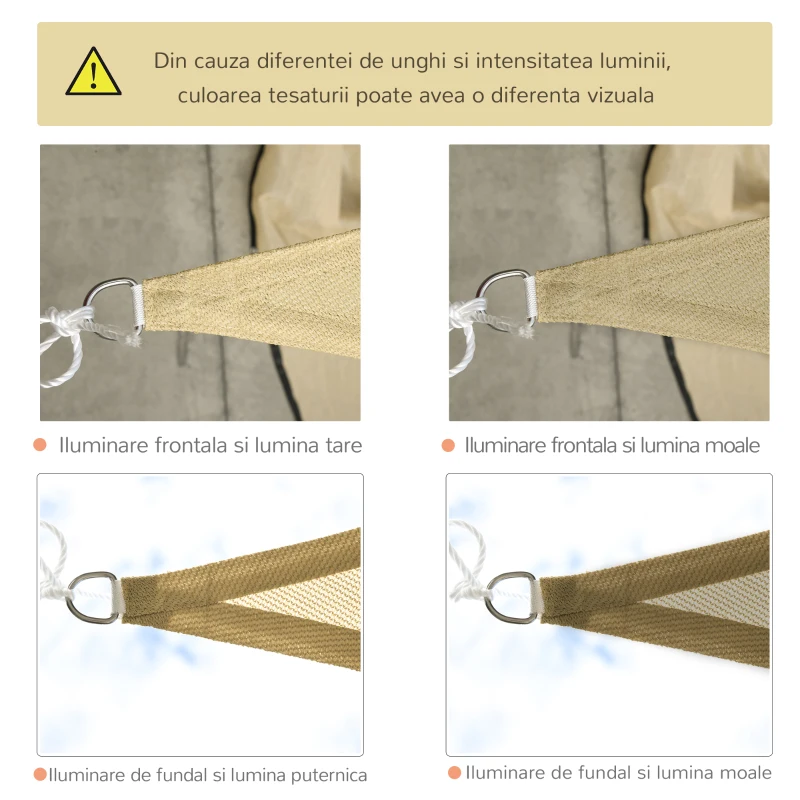 Din cauza diferentei de unghi si intensitatea luminii, culoarea tesaturii poate avea o diferenta vizuala

Iluminare frontala si lumina tare

Iluminare frontala si lumina moale

Iluminare de fundal si lumina puternica

Iluminare de fundal si lumina moale