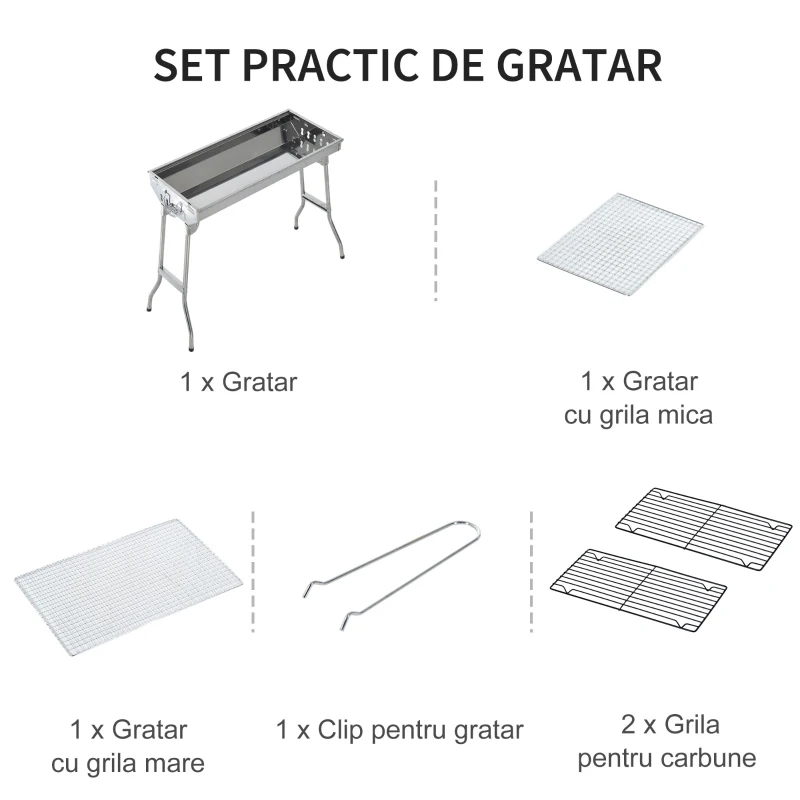 SET PRACTIC DE GRATAR

1 x Gratar

1 x Gratar
cu grila mica

1 x Gratar
cu grila mare

1 x Clip pentru gratar

2 x Grila
pentru carbune