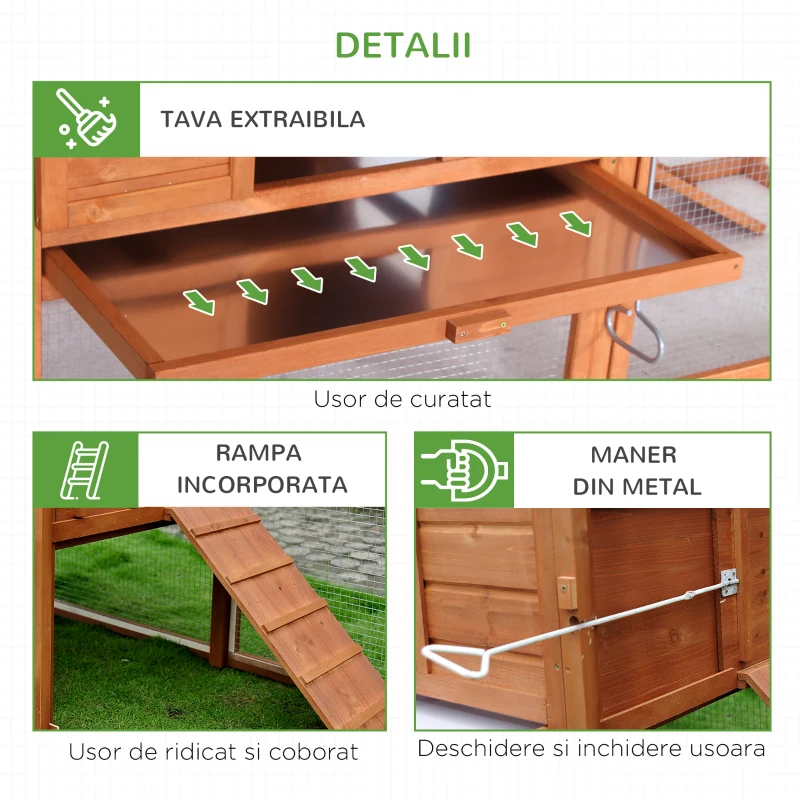 DETALII

TAVA EXTRAIBILA

Usor de curatat

RAMPA INCORPORATA

Usor de ridicat si coborat

MANER DIN METAL

Deschidere si inchidere usoara