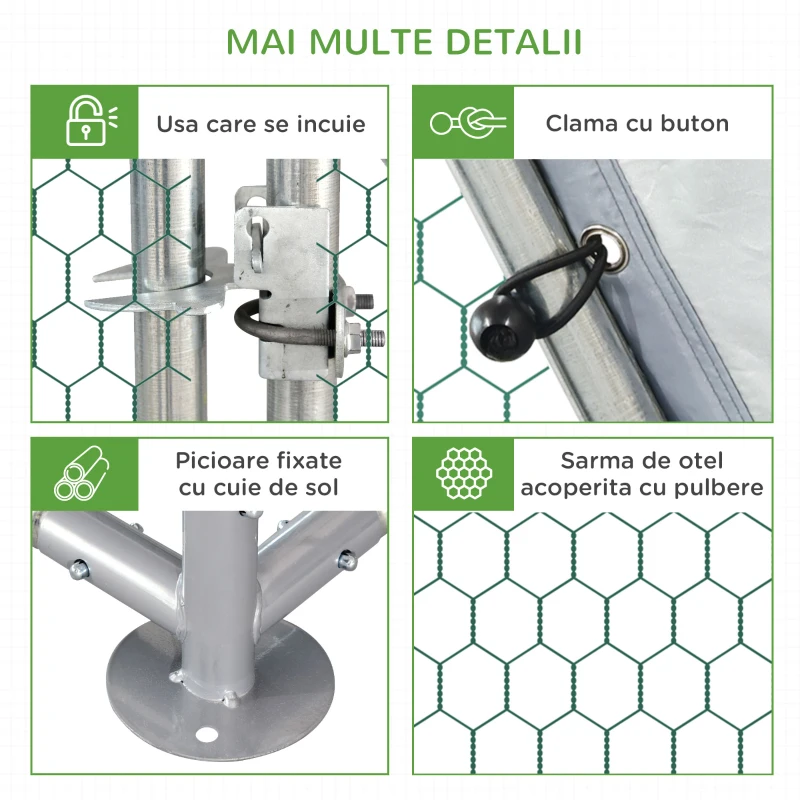 MAI MULTE DETALII

Usa care se incuie

Clama cu buton

Picioare fixate cu cuie de sol

Sarma de otel acoperita cu pulbere