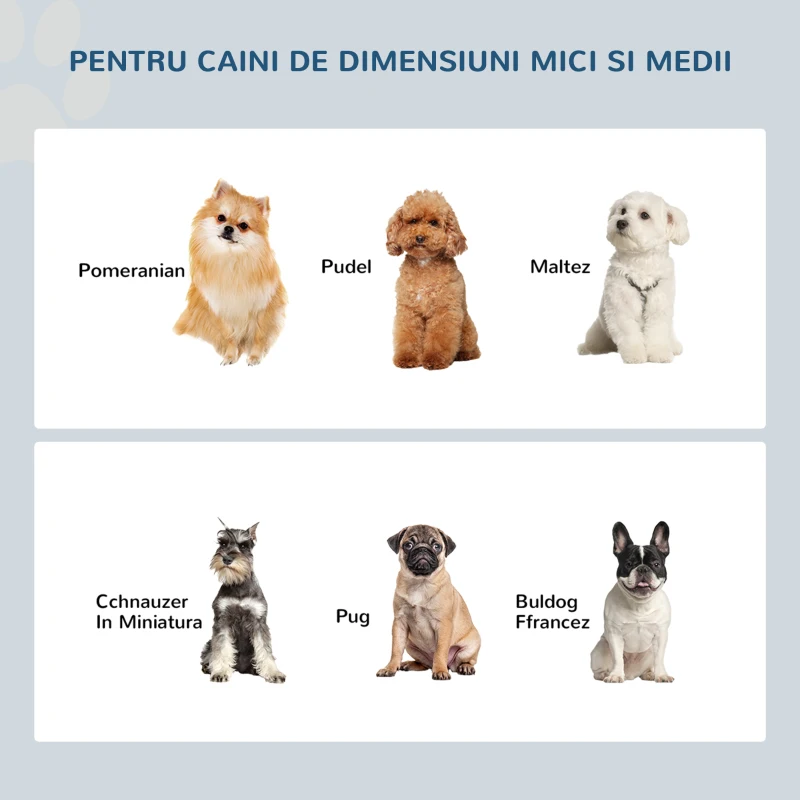 PENTRU CAINI DE DIMENSIUNI MICI SI MEDII

Pomeranian

Pudel

Maltez

Cchnauzer In Miniatura

Pug

Buldog Ffrancez