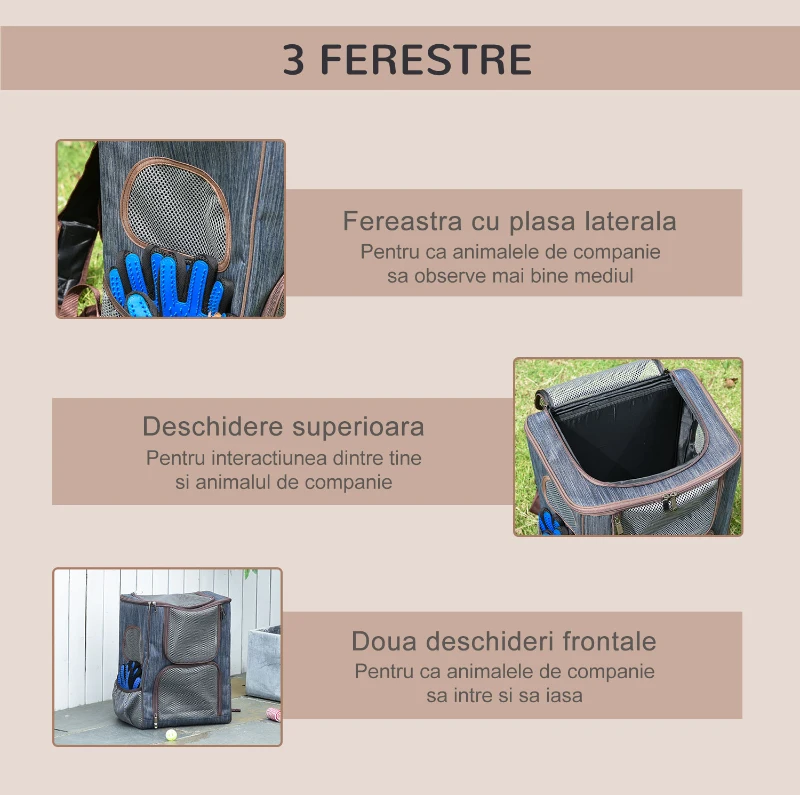 3 FERESTRE

Fereastra cu plasa laterala
Pentru ca animalele de companie sa observe mai bine mediul

Deschidere superioara
Pentru interactiunea dintre tine si animalul de companie

Doua deschideri frontale
Pentru ca animalele de companie sa intre si sa iasa