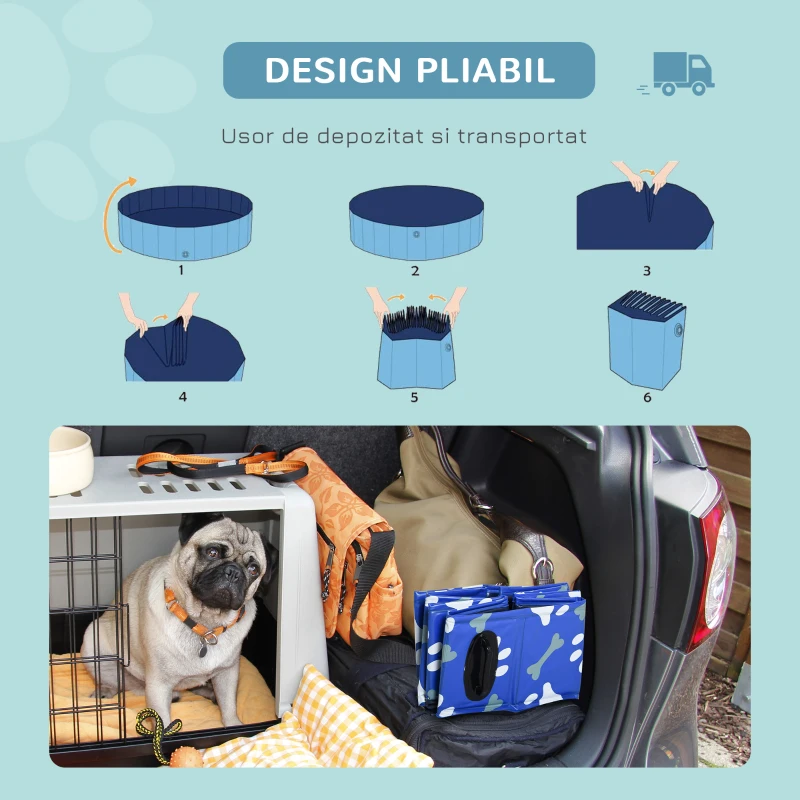 DESIGN PLIABIL

Usor de depozitat si transportat

1

2

3

4

5

6