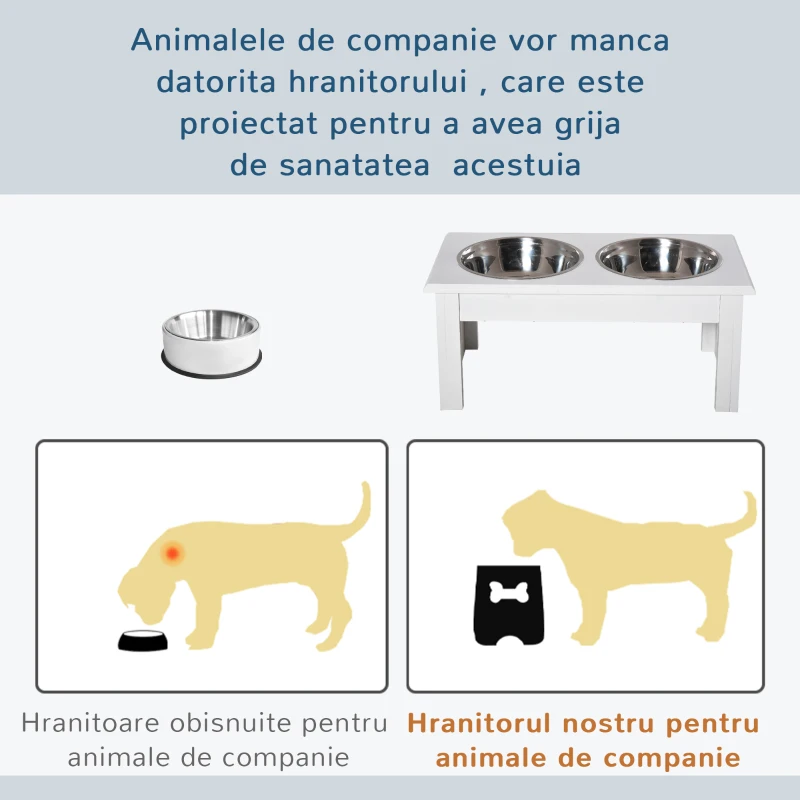 Animalele de companie vor manca datorita hranitorului , care este proiectat pentru a avea grija de sanatatea acestuia

Hranitoare obisnuite pentru animale de companie

Hranitorul nostru pentru animale de companie