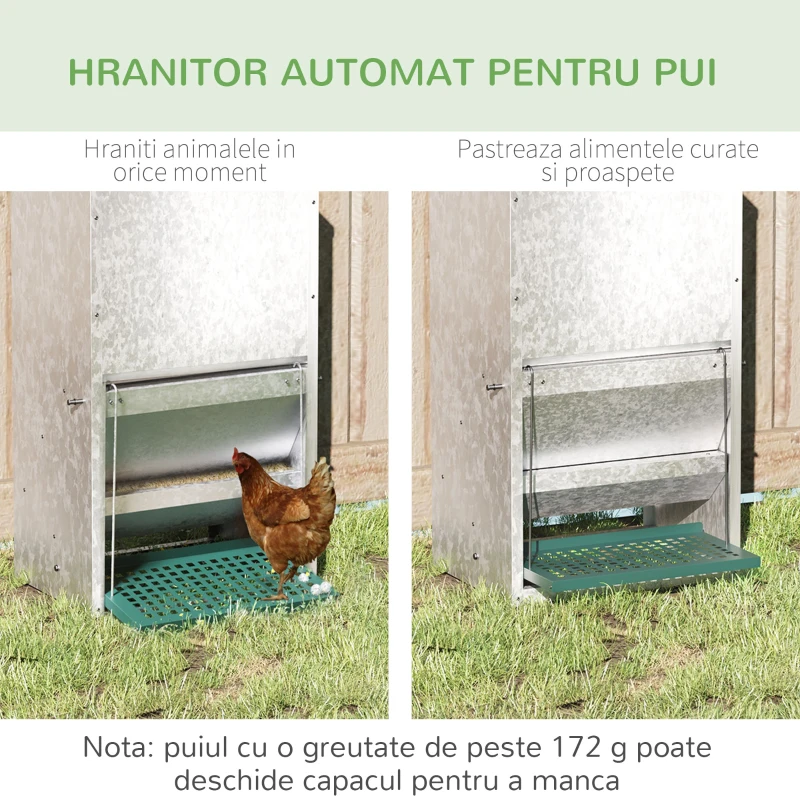 HRANITOR AUTOMAT PENTRU PUI

Hraniti animalele in orice moment

Pastreaza alimentele curate si proaspete

Nota: puiul cu o greutate de peste 172 g poate deschide capacul pentru a manca