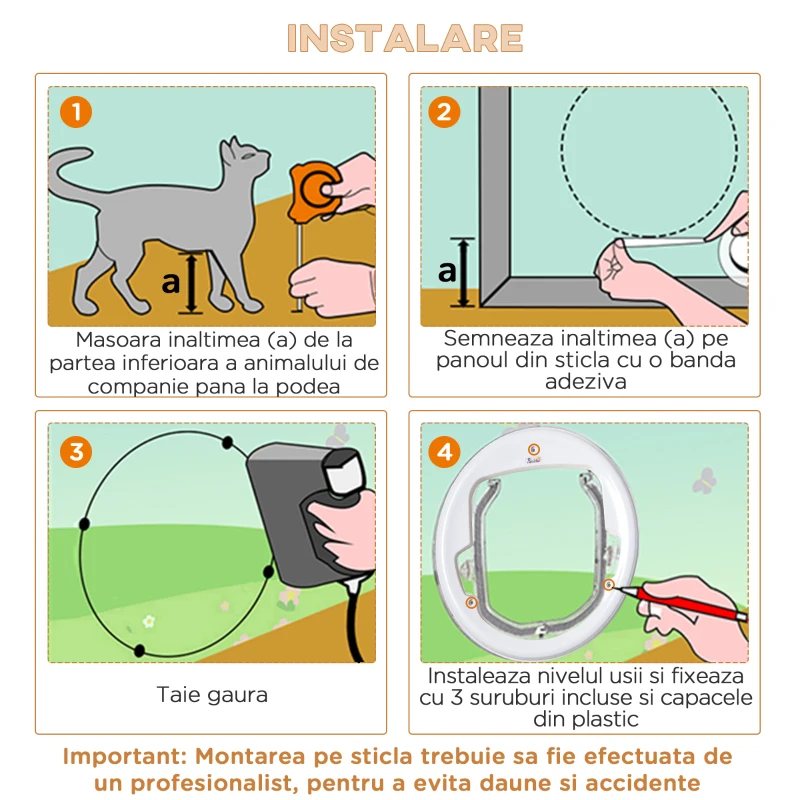 INSTALARE

1

a

Masoara inaltimea (a) de la partea inferioara a animalului de companie pana la podea

2

a

Semneaza inaltimea (a) pe panoul din sticla cu o banda adeziva

3

Taie gaura

4

Instaleaza nivelul usii si fixeaza cu 3 suruburi incluse si capacele din plastic

Important: Montarea pe sticla trebuie sa fie efectuata de un profesionalist, pentru a evita daune si accidente