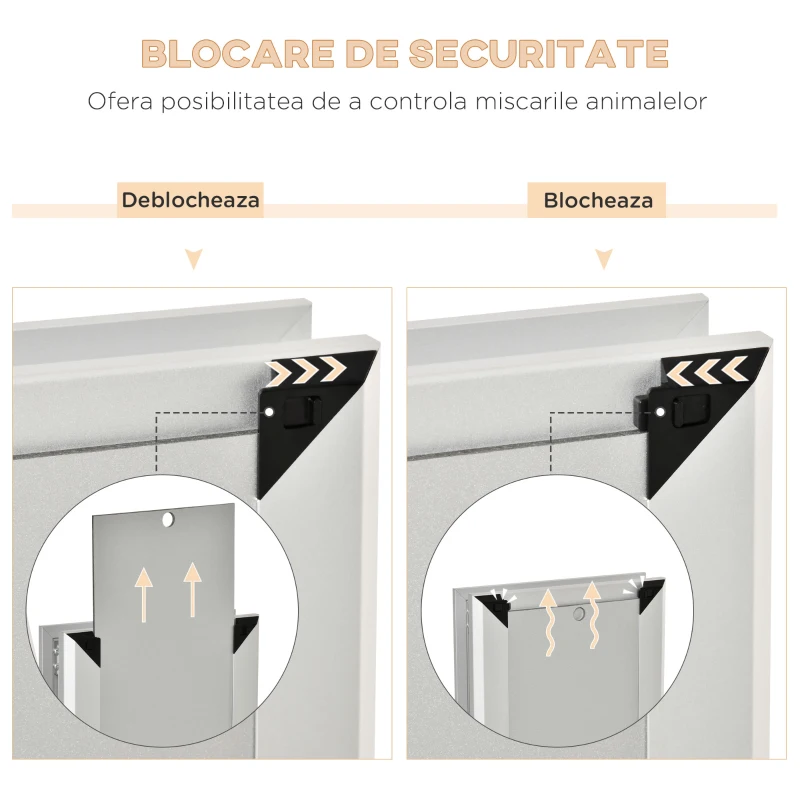 BLOCARE DE SECURITATE

Ofera posibilitatea de a controla miscarile animalelor

Deblocheaza

Blocheaza