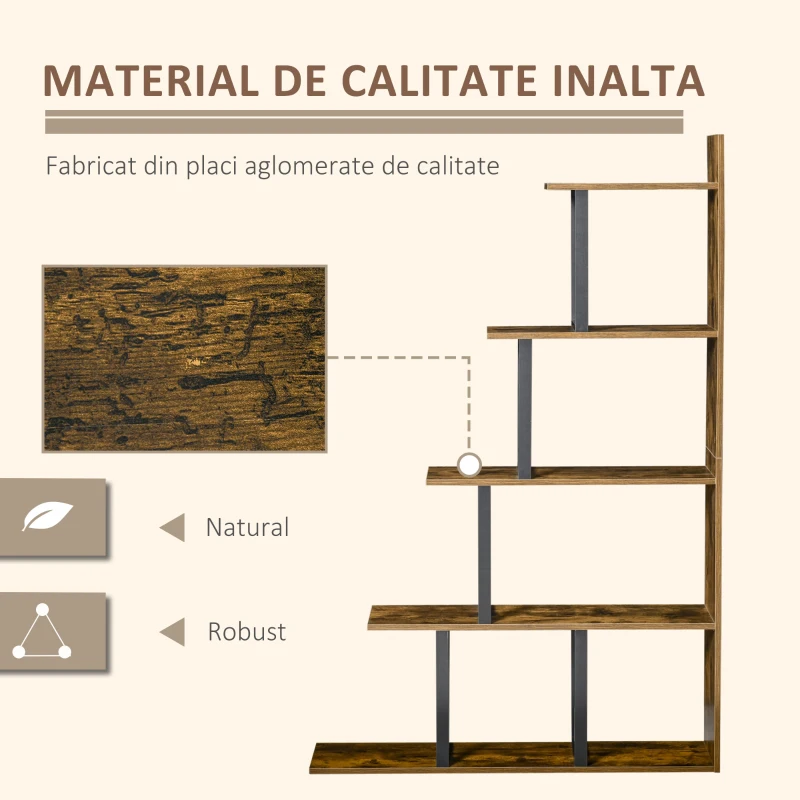 MATERIAL DE CALITATE INALTA

Fabricat din placi aglomerate de calitate

Natural

Robust