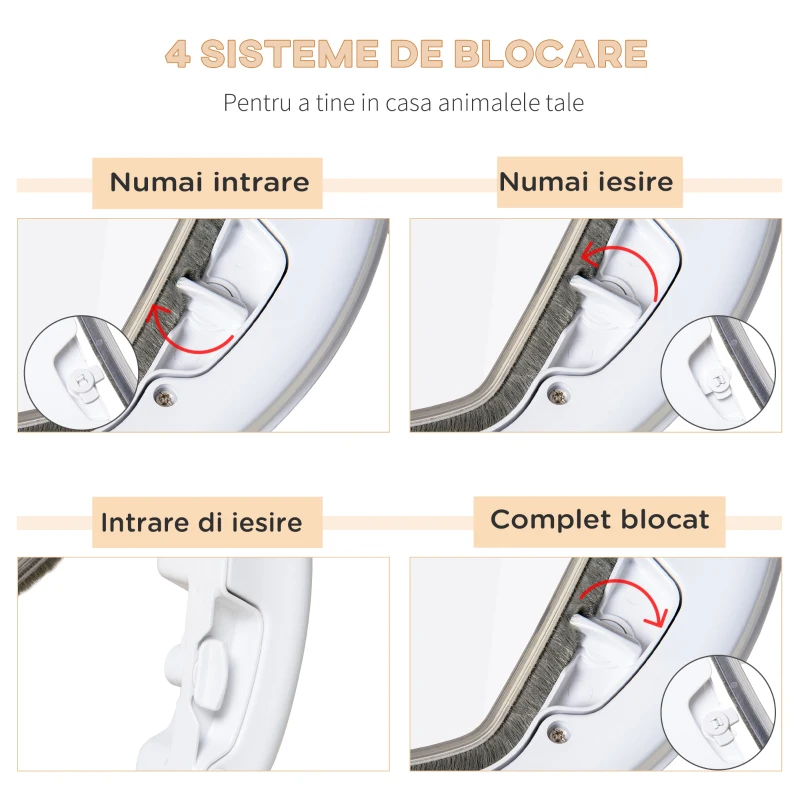 4 SISTEME DE BLOCARE

Pentru a tine in casa animalele tale

Numai intrare

Numai iesire

Intrare di iesire

Complet blocat