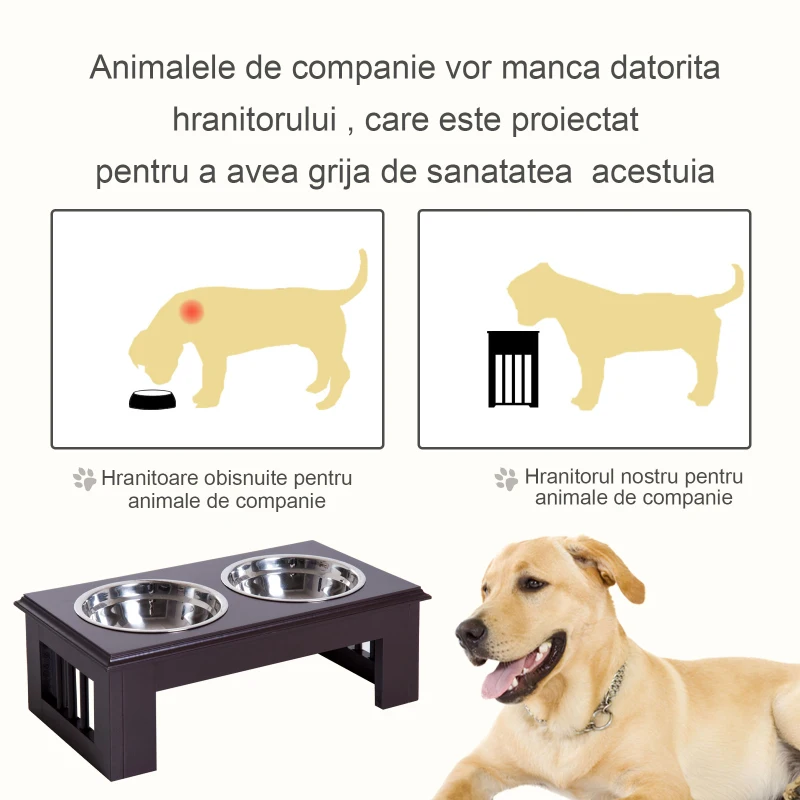 Animalele de companie vor manca datorita hranitorului , care este proiectat pentru a avea grija de sanatatea  acestuia

Hranitoare obisnuite pentru animale de companie

Hranitorul nostru pentru animale de companie