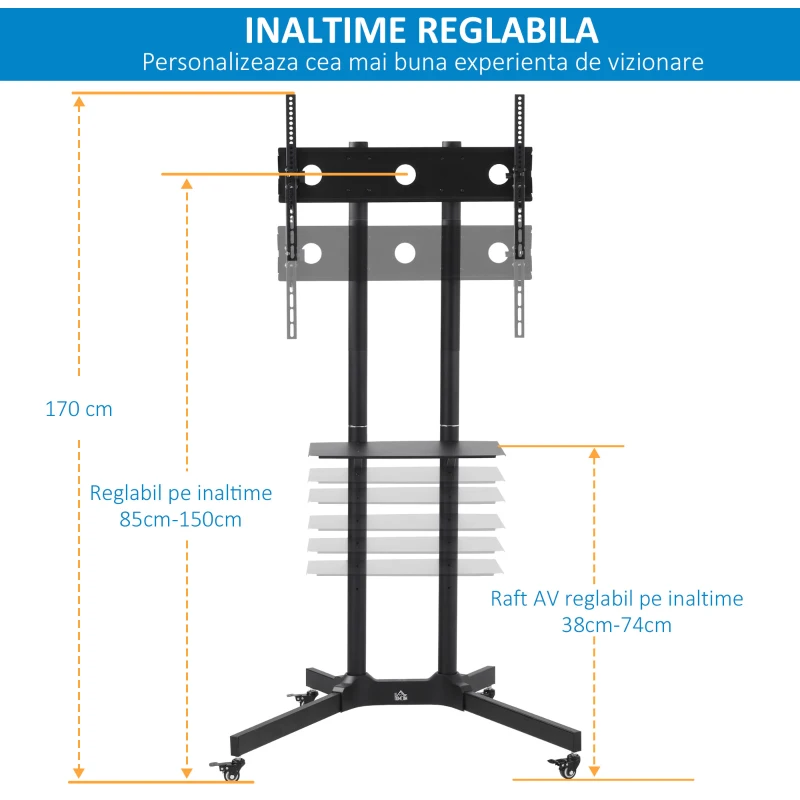 INALTIME REGLABILA
Personalizeaza cea mai buna experienta de vizionare

170 cm

Reglabil pe inaltime
85cm-150cm

Raft AV reglabil pe inaltime
38cm-74cm