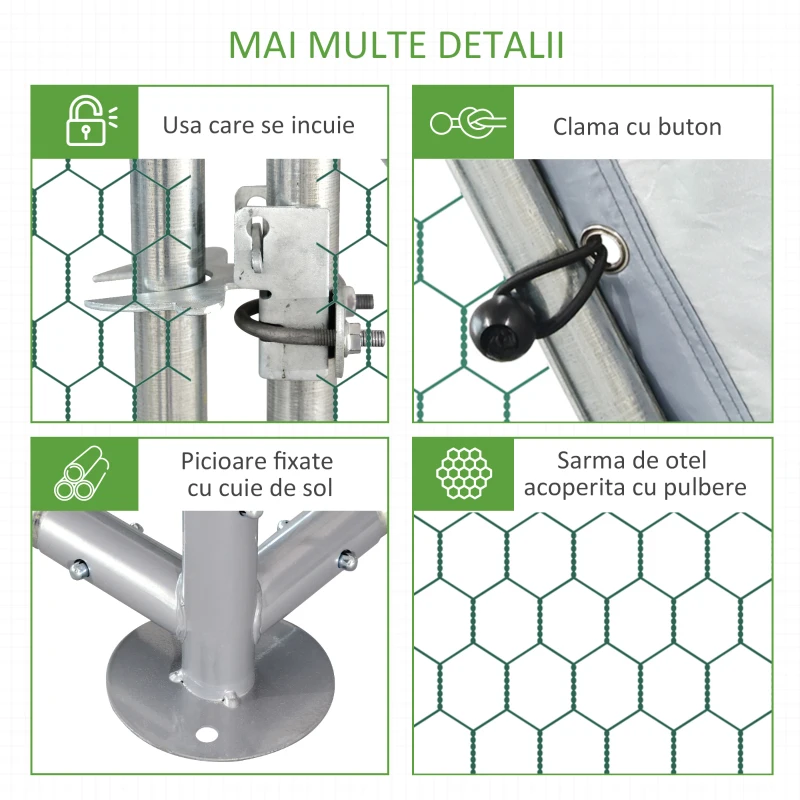 MAI MULTE DETALII

Usa care se incuie

Clama cu buton

Picioare fixate cu cuie de sol

Sarma de otel acoperita cu pulbere