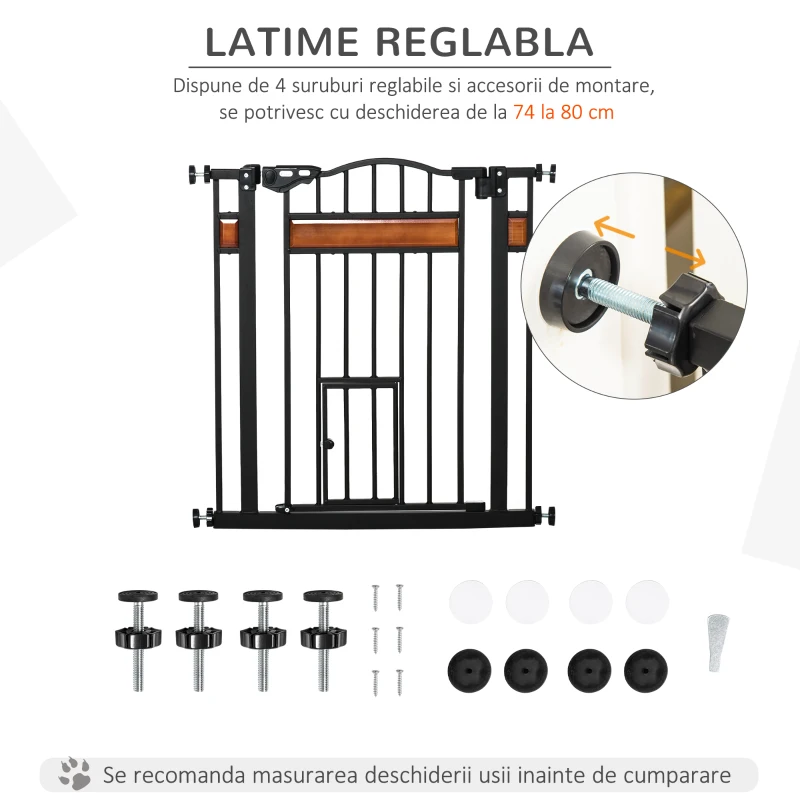 LATIME REGLABLA

Dispune de 4 suruburi reglabile si accesorii de montare, se potrivesc cu deschiderea de la 74 la 80 cm

Se recomanda masurarea deschiderii usii inainte de cumparare