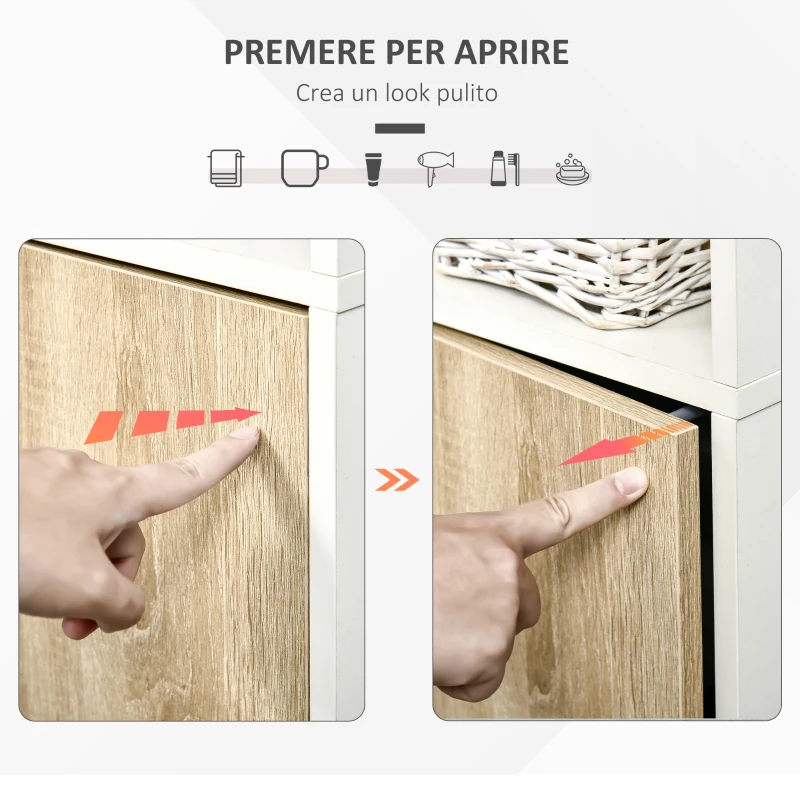 PREMERE PER APRIRE
Crea un look pulito